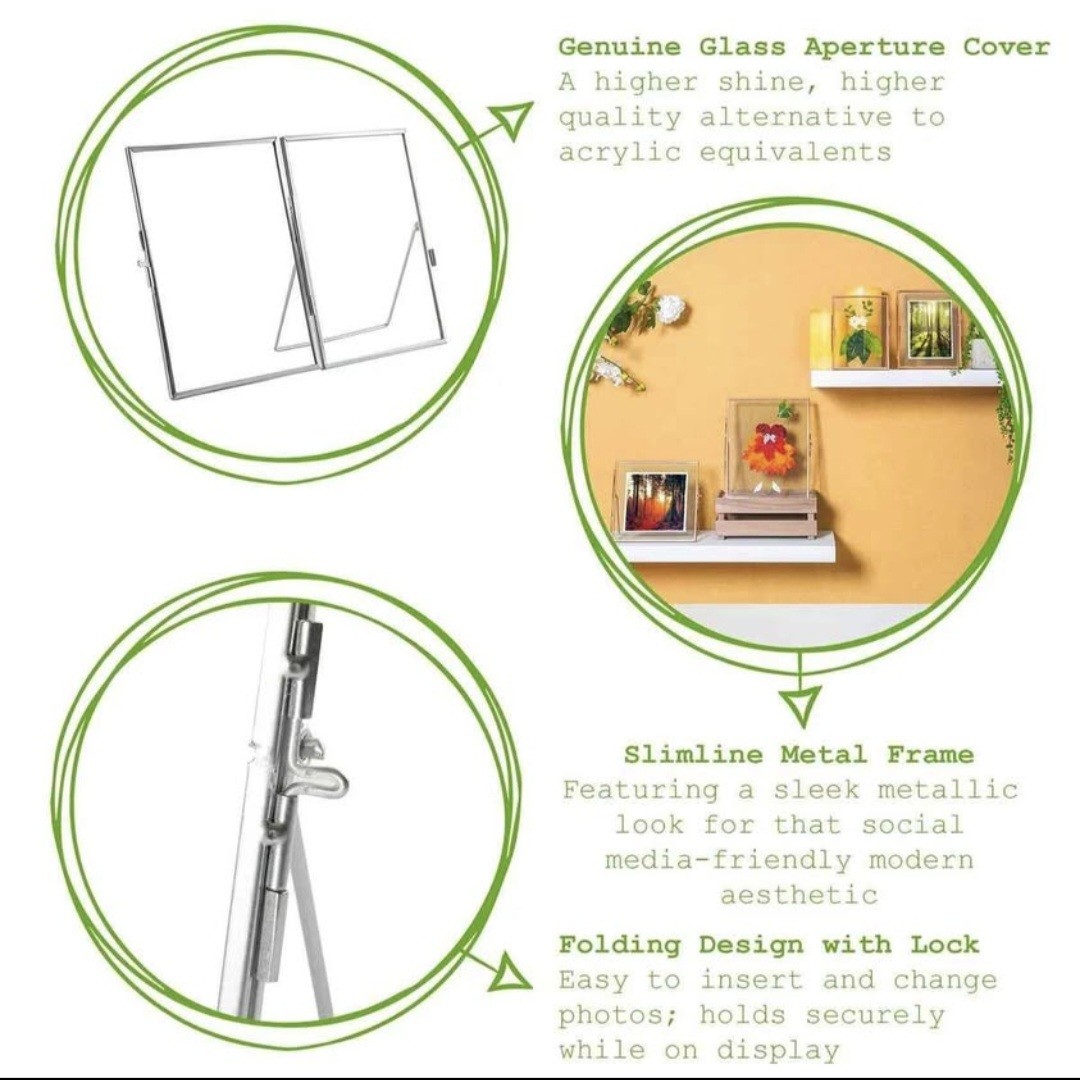 Genuine Glass Aperture Cover
A higher shine, higher quality alternative to acrylic equivalents

Slimline Metal Frame
Featuring a sleek metallic look for that social media-friendly modern aesthetic

Folding Design with Lock
Easy to insert and change photos; holds securely while on display